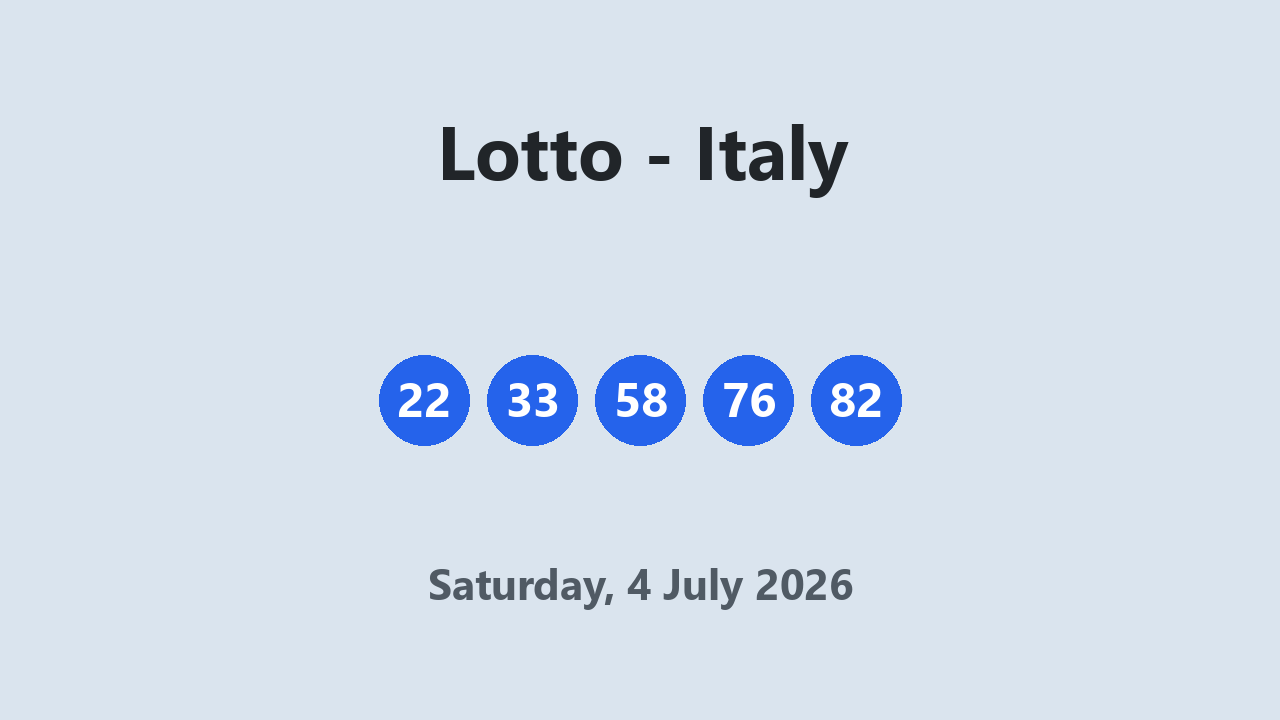 Lotto - Italy

22 33 58 76 82

Saturday, 4 July 2026