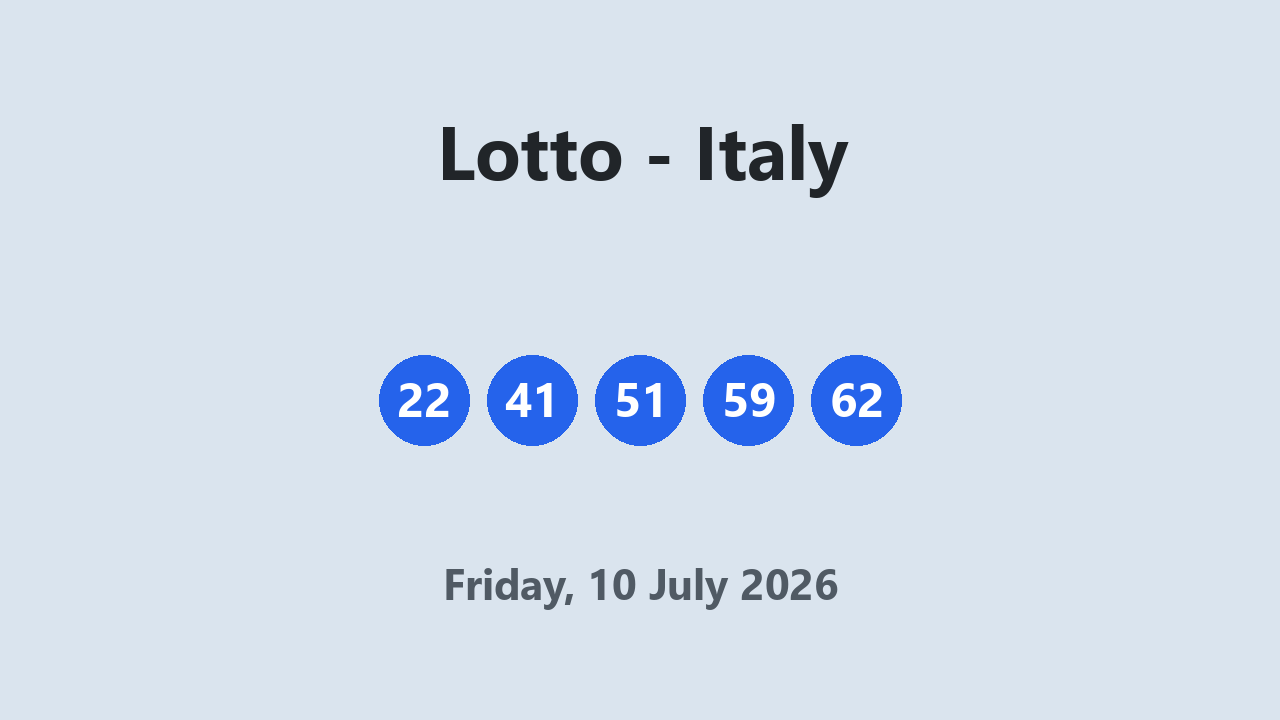 Lotto - Italy

22 41 51 59 62

Friday, 10 July 2026