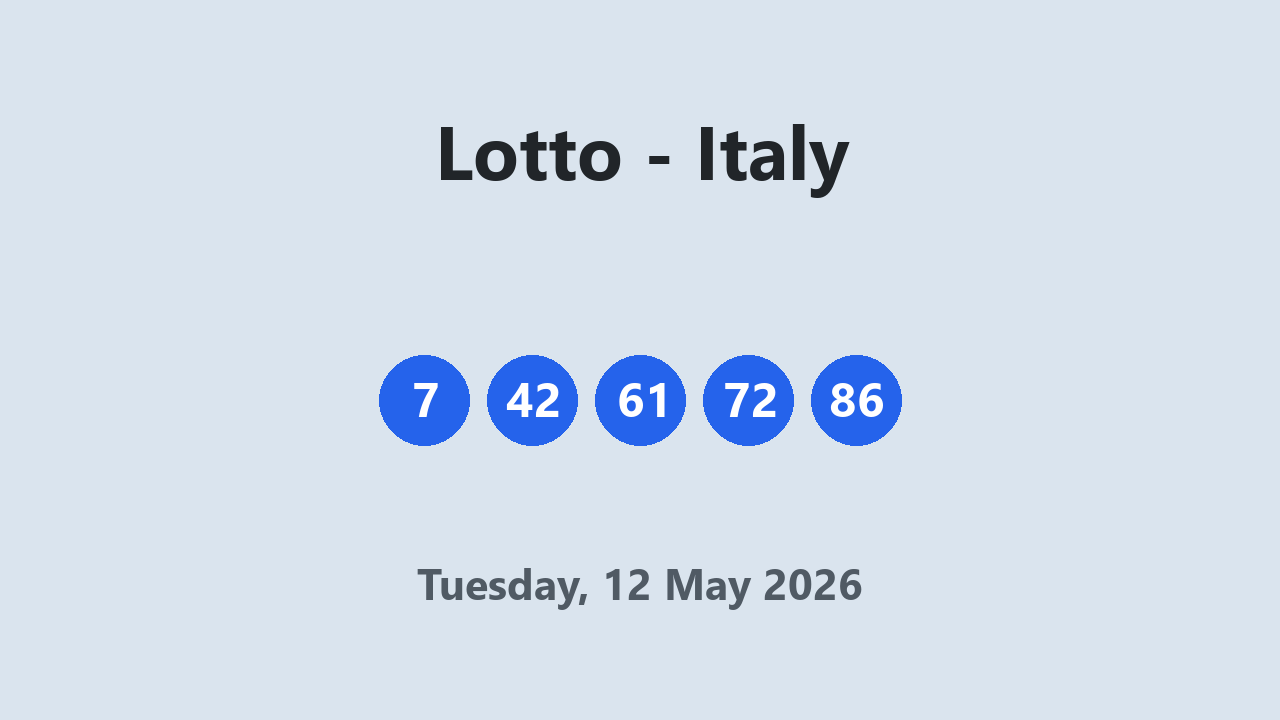 Lotto - Italy

7 42 61 72 86

Tuesday, 12 May 2026