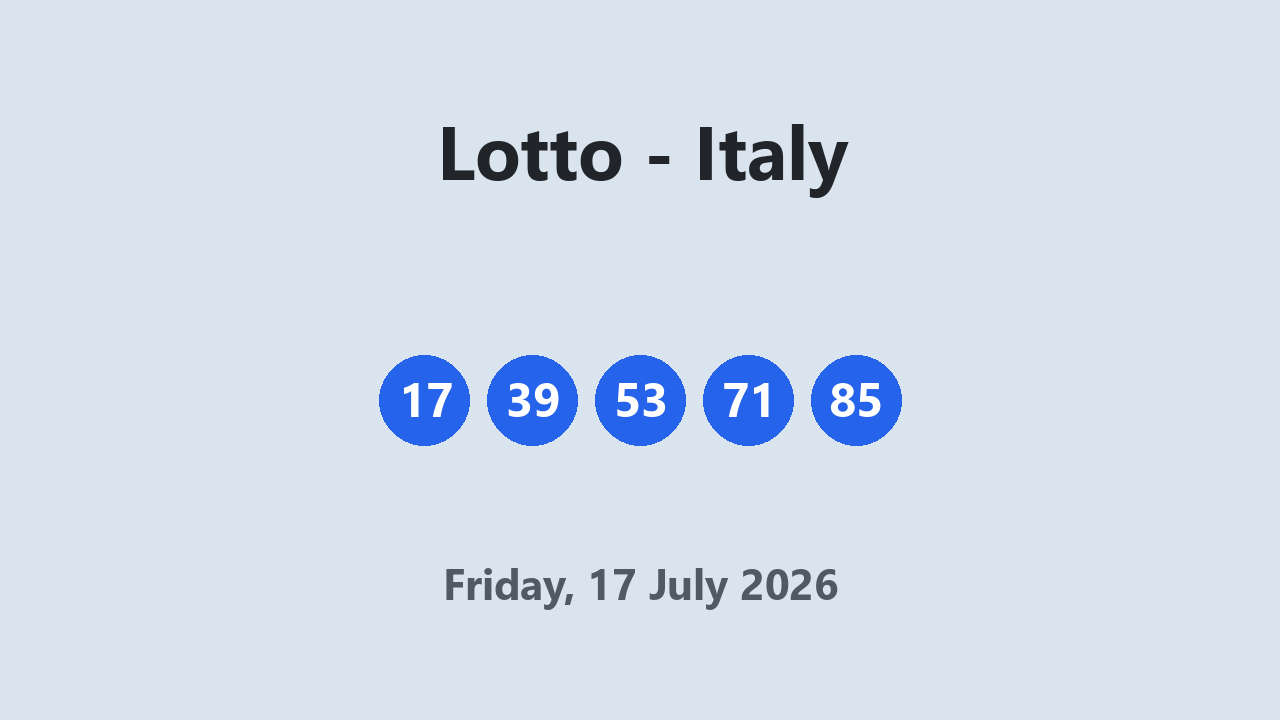 Lotto - Italy

17 39 53 71 85

Friday, 17 July 2026