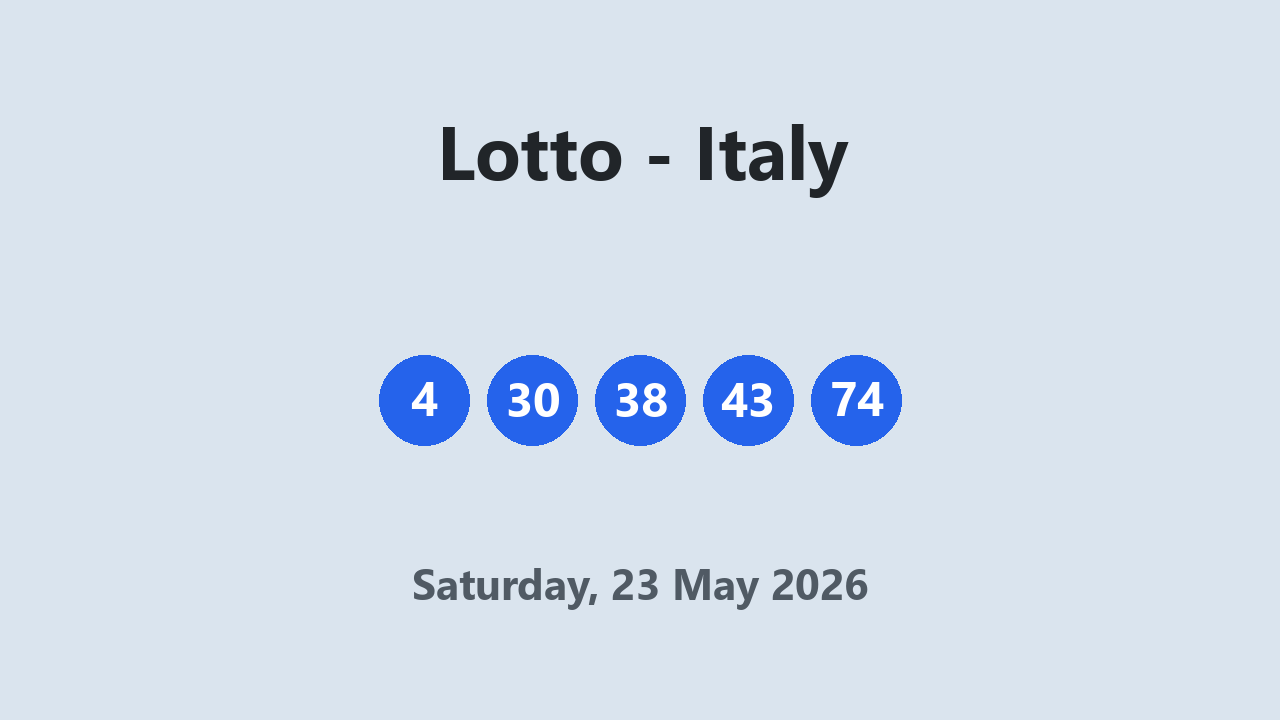 Lotto - Italy

4 30 38 43 74

Saturday, 23 May 2026