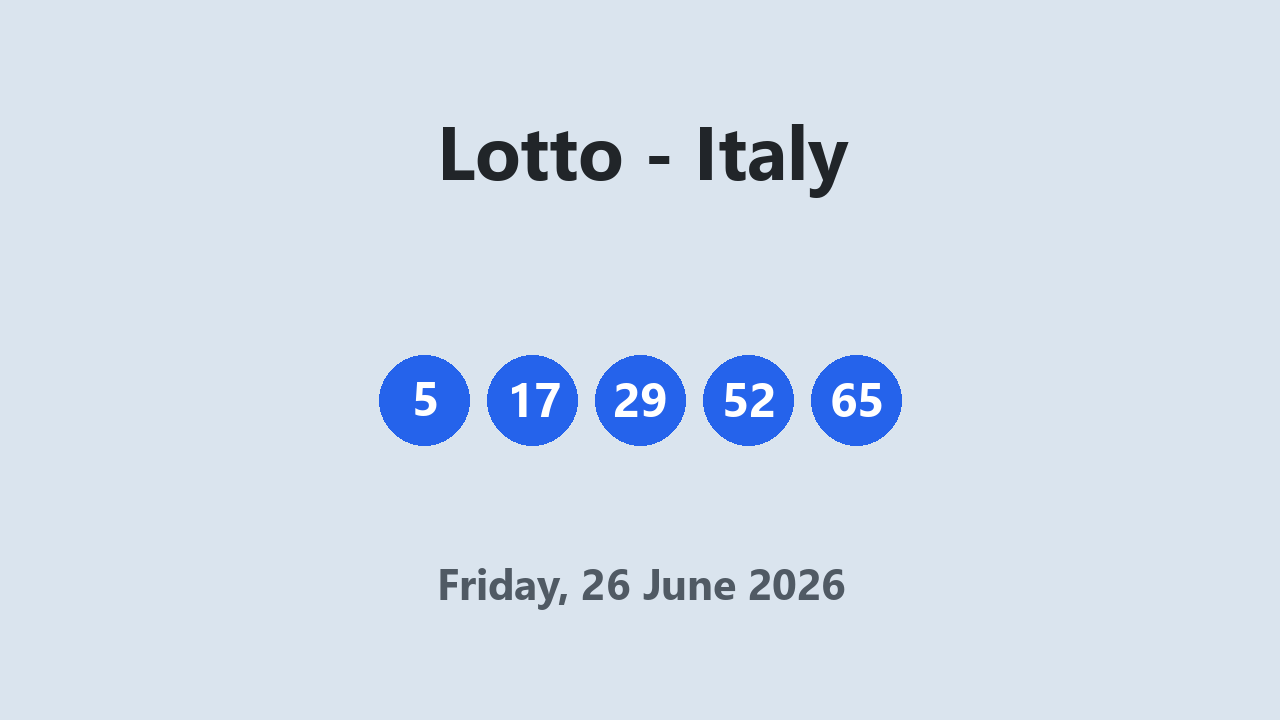 Lotto - Italy

5 17 29 52 65

Friday, 26 June 2026