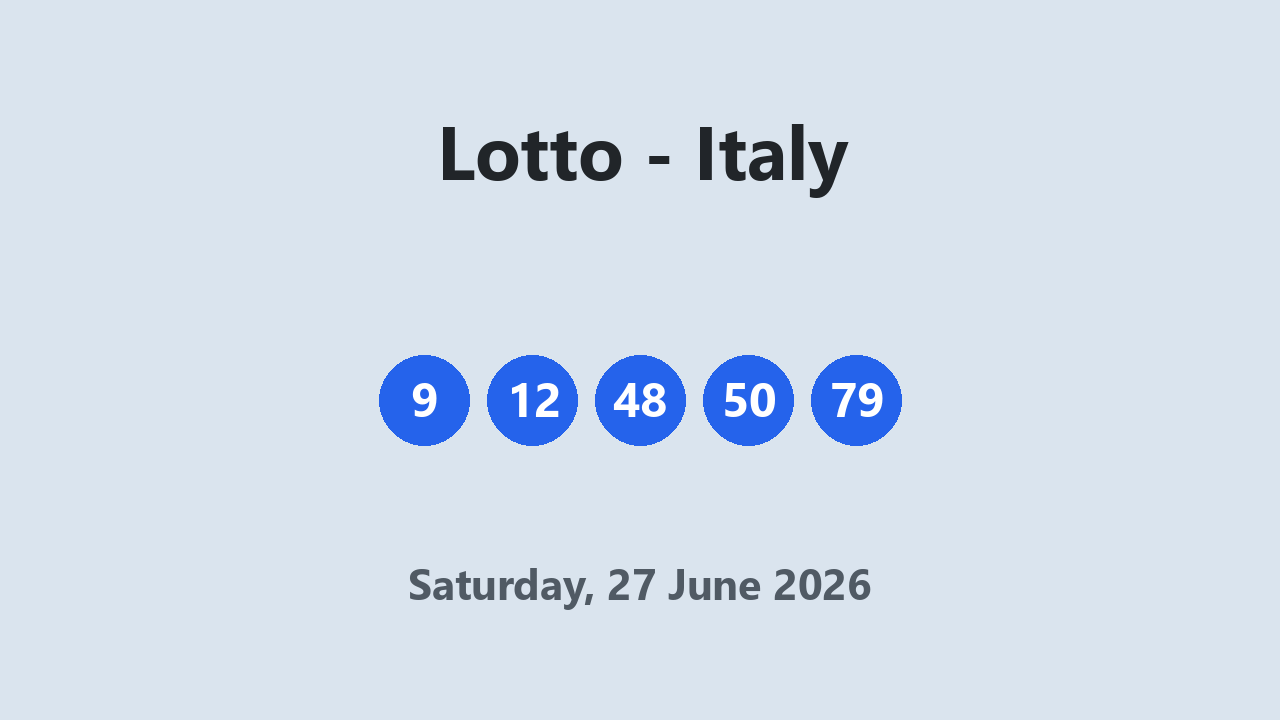 Lotto - Italy

9 12 48 50 79

Saturday, 27 June 2026