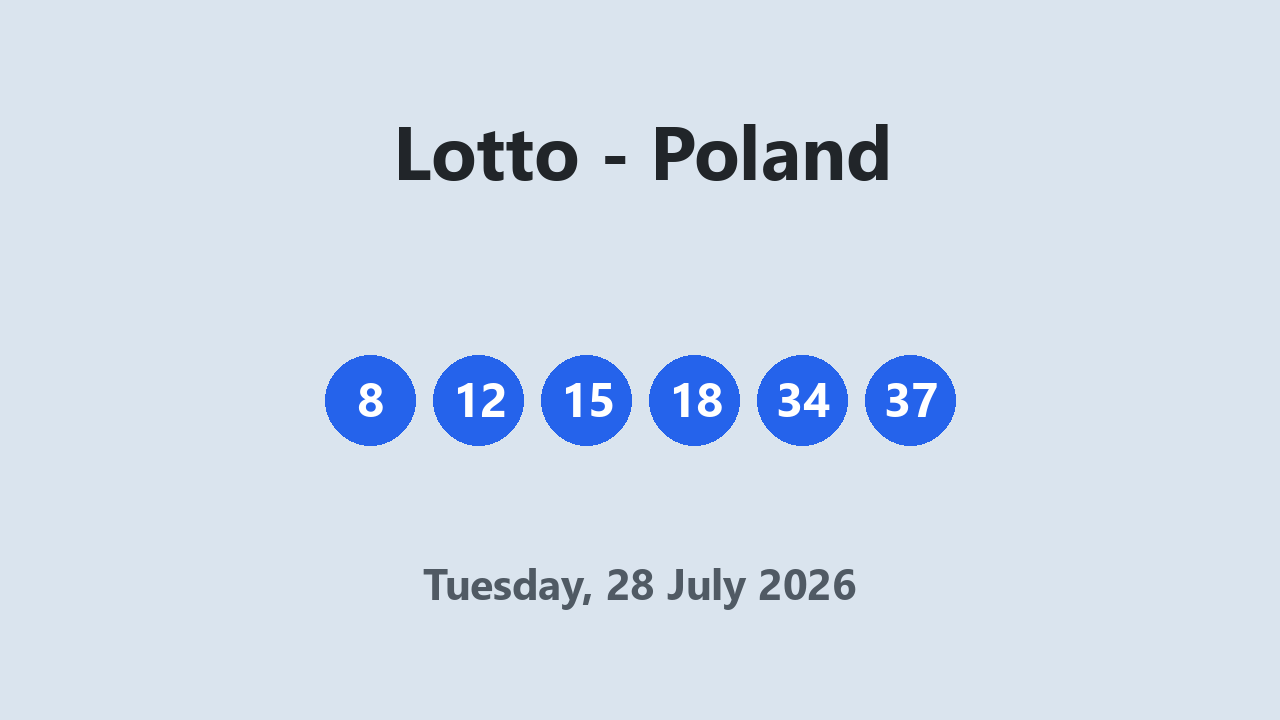 Lotto - Poland

8 12 15 18 34 37

Tuesday, 28 July 2026